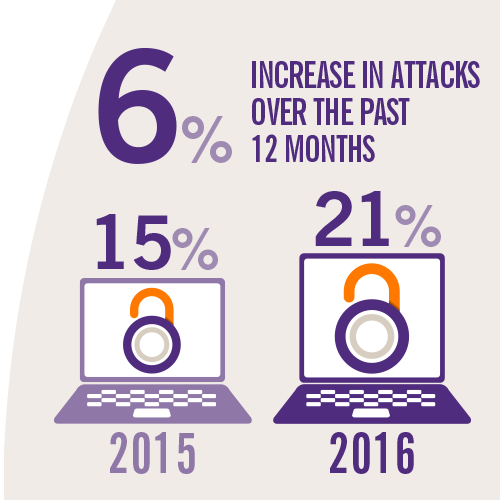 6%

INCREASE IN ATTACKS OVER THE PAST 12 MONTHS

15%

2015

21%

2016